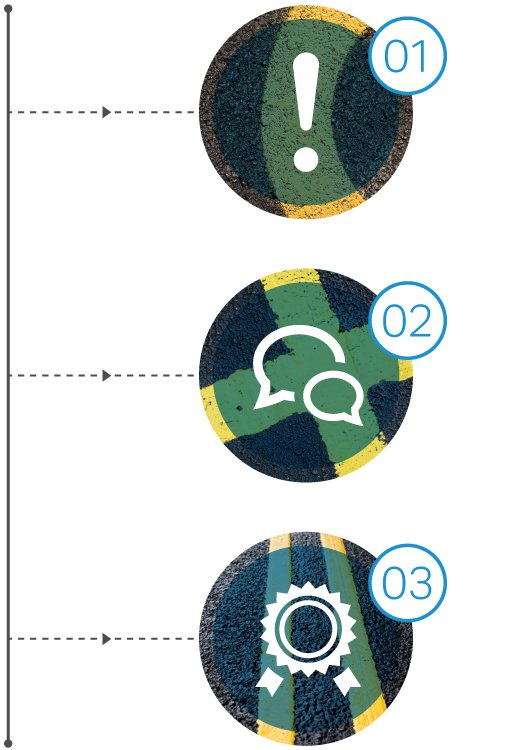 01

02

03